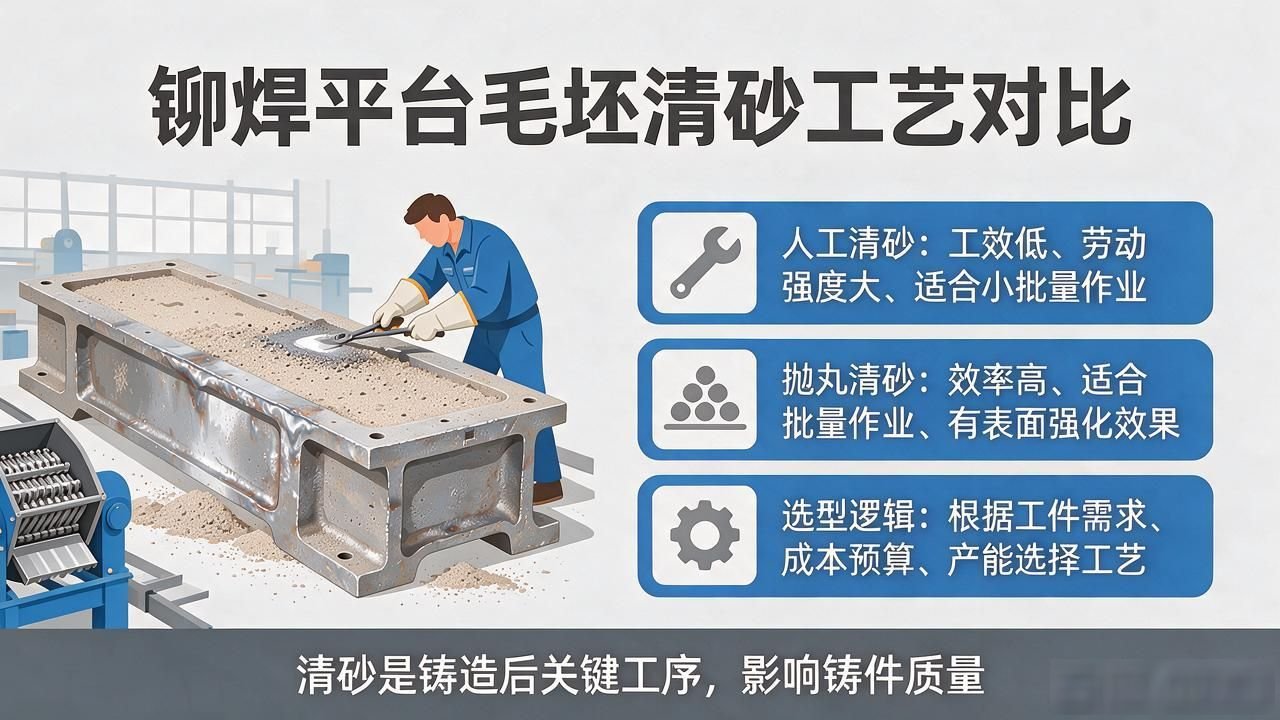 铆焊平台毛坯清砂工艺对比

人工清砂：工效低、劳动强度大、适合小批量作业

抛丸清砂：效率高、适合批量作业、有表面强化效果

选型逻辑：根据工件需求、成本预算、产能选择工艺

清砂是铸造后关键工序，影响铸件质量