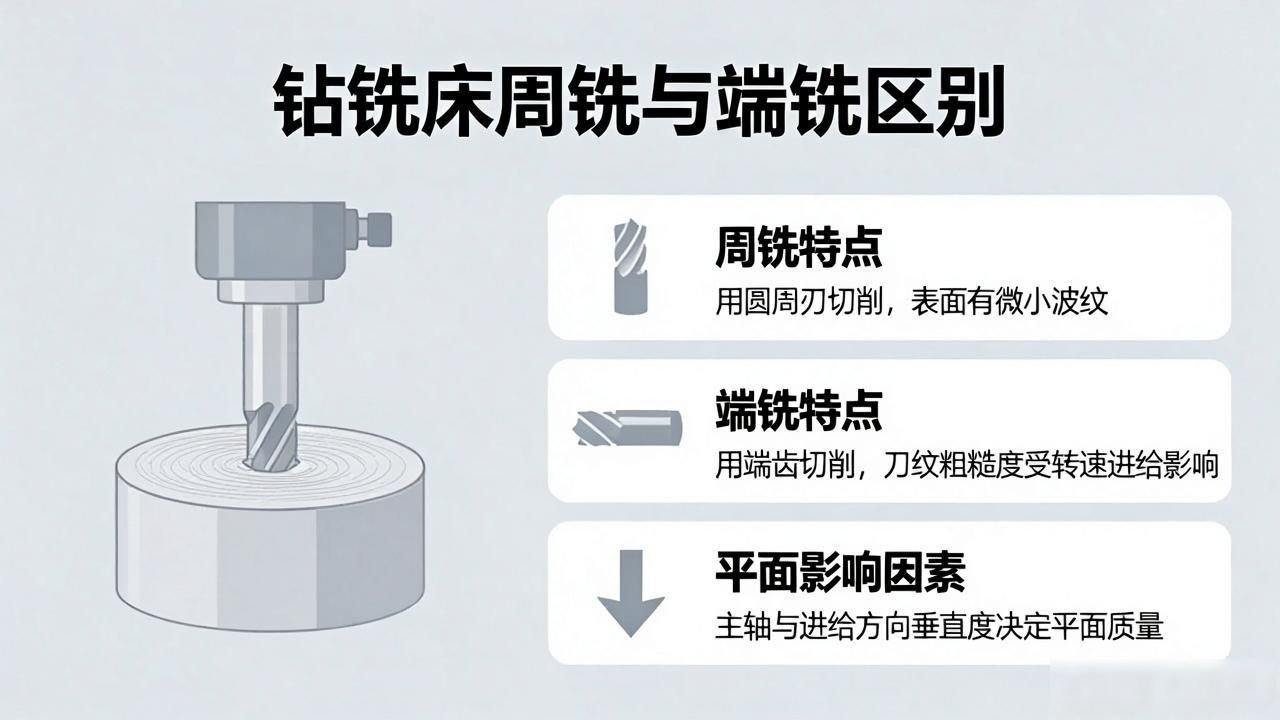 钻铣床周铣与端铣区别

周铣特点
用圆周刃切削，表面有微小波纹

端铣特点
用端齿切削，刀纹粗糙度受转速进给影响

平面影响因素
主轴与进给方向垂直度决定平面质量