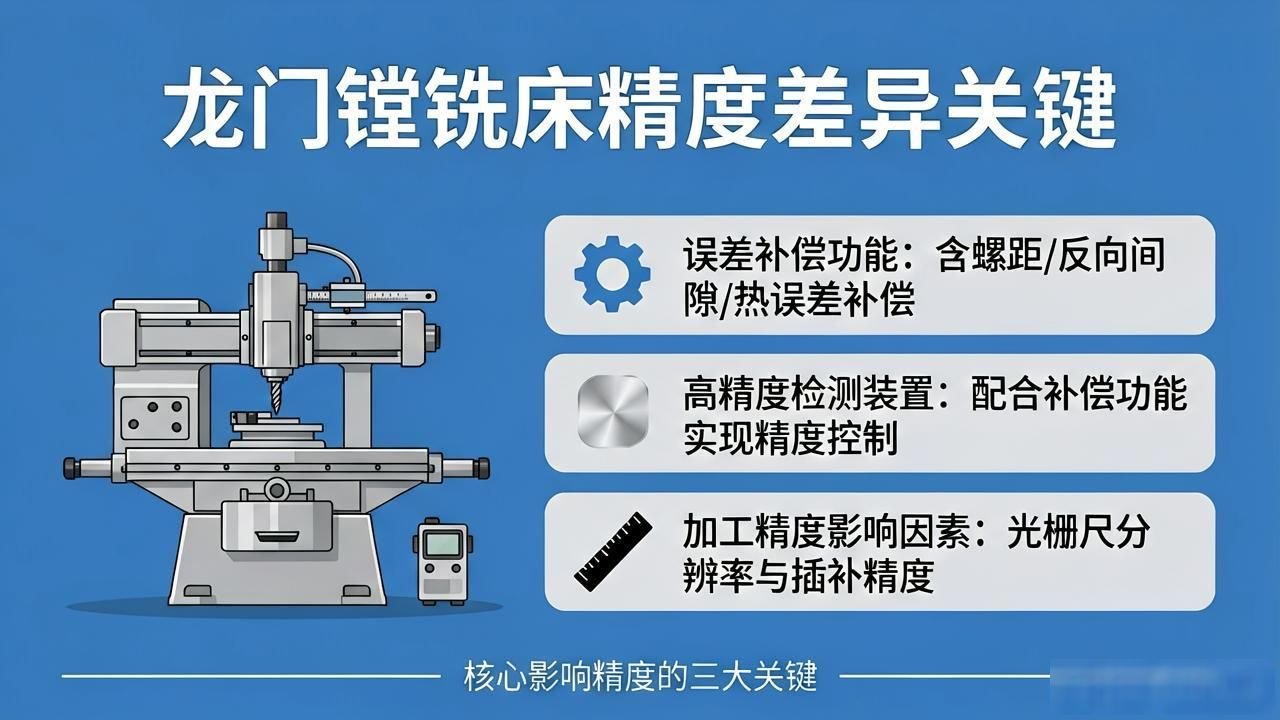 龙门镗铣床精度差异关键

误差补偿功能：含螺距/反向间隙/热误差补偿

高精度检测装置：配合补偿功能实现精度控制

加工精度影响因素：光栅尺分辨率与插补精度

核心影响精度的三大关键