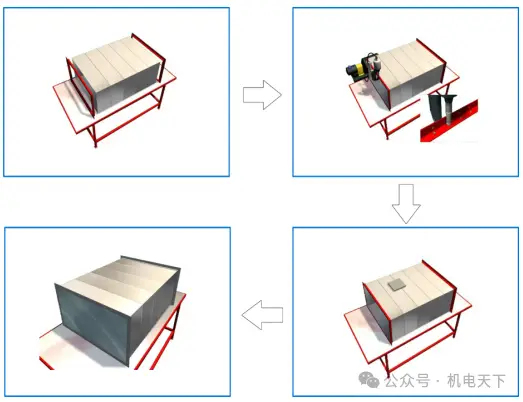 公众号 · 机电天下