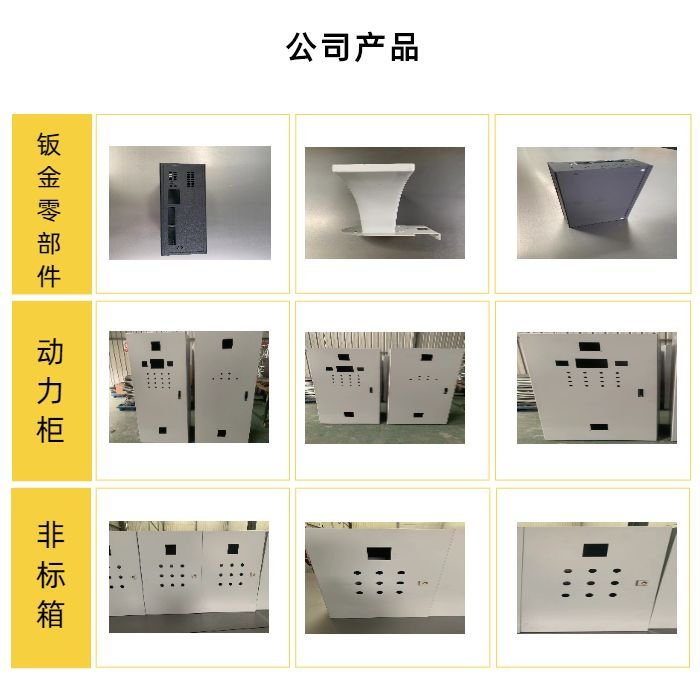 公司产品

钣金零部件

动力柜

非标箱